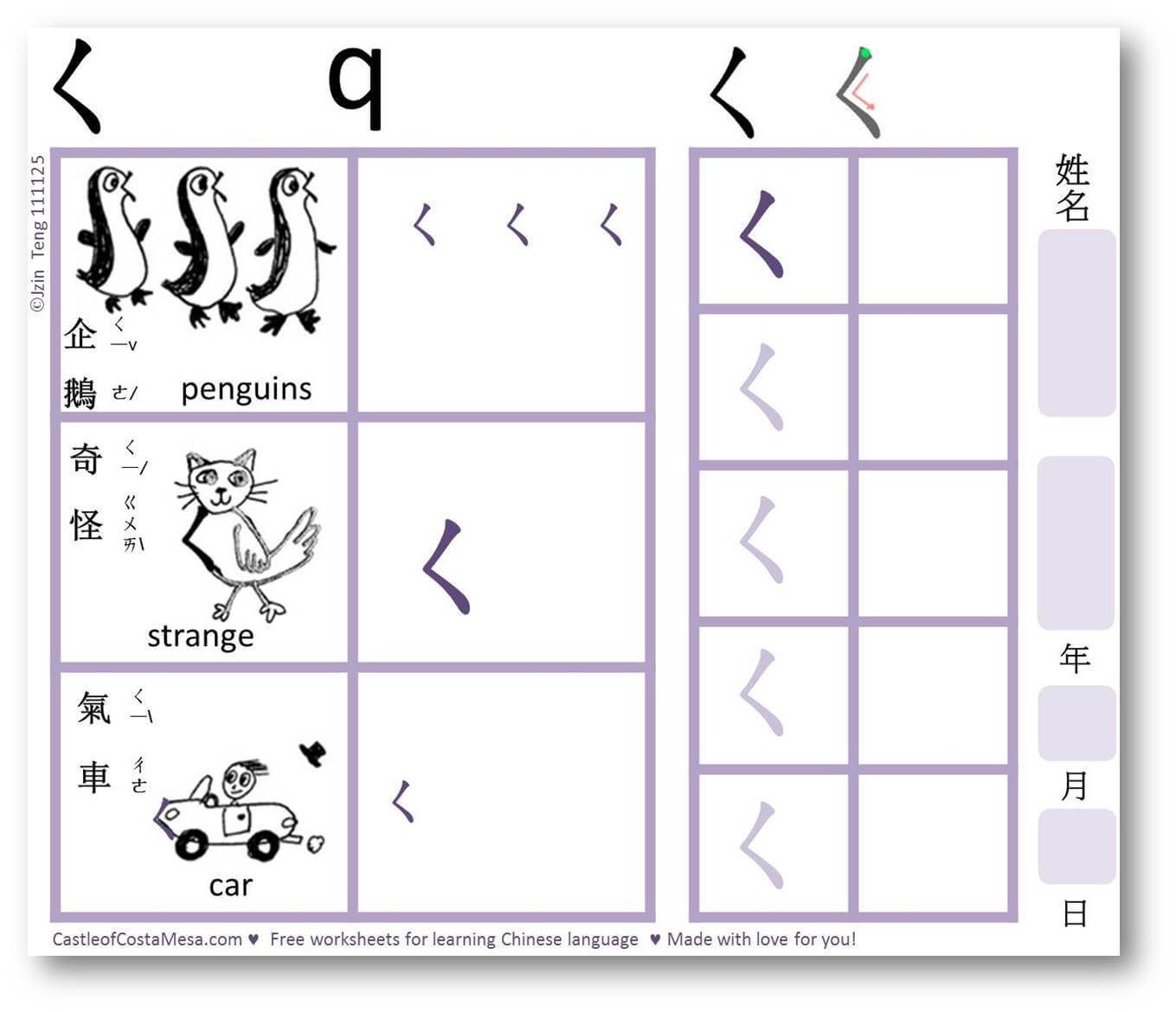 ㄑ q ㄑ ㄑ

©Jzin Teng 111125

企 ㄑㄧˇ
鵝 ㄜˊ penguins

ㄑ ㄑ ㄑ

奇 ㄑㄧˊ
怪 ㄍㄨㄞˋ
strange

ㄑ

氣 ㄑㄧˋ
車 ㄔㄜ
car

ㄑ

ㄑ
ㄑ
ㄑ
ㄑ
ㄑ

姓名

年

月

日

CastleofCostaMesa.com ♥ Free worksheets for learning Chinese language ♥ Made with love for you!